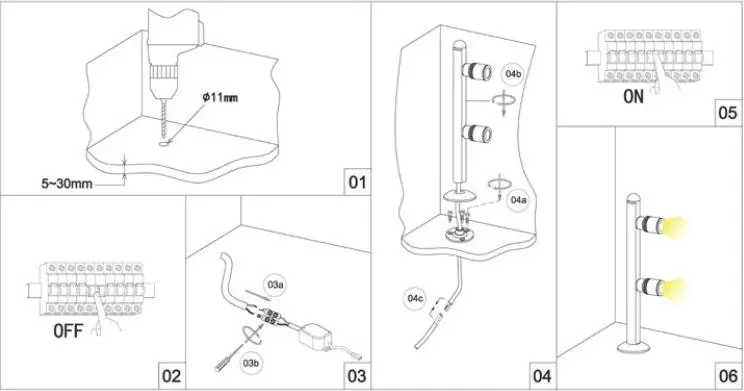 ϕ11mm

5~30mm

01

OFF

02

03a

03b

03

04b

04a

04c

04

ON

05

06