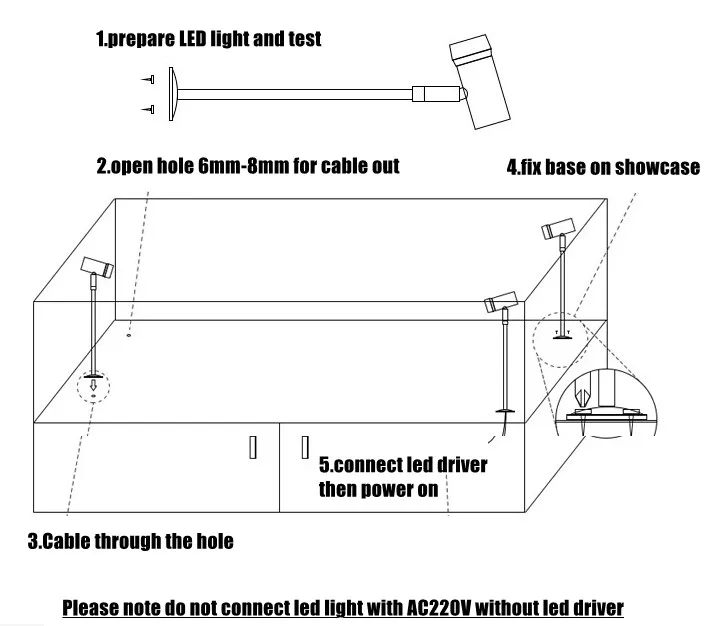 1.prepare LED light and test

2.open hole 6mm-8mm for cable out

4.fix base on showcase

5.connect led driver then power on

3.Cable through the hole

Please note do not connect led light with AC220V without led driver